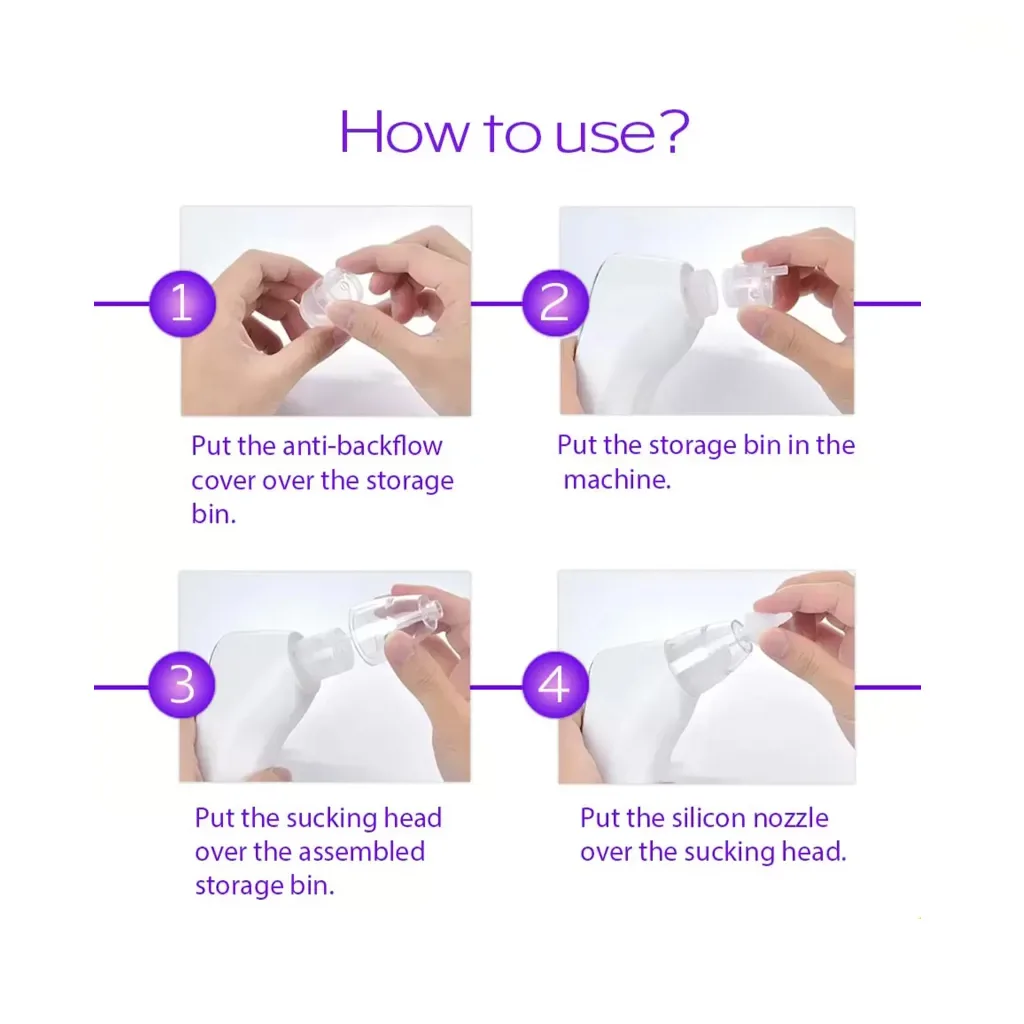 How to use?

1

Put the anti-backflow cover over the storage bin.

2

Put the storage bin in the machine.

3

Put the sucking head over the assembled storage bin.

4

Put the silicon nozzle over the sucking head.