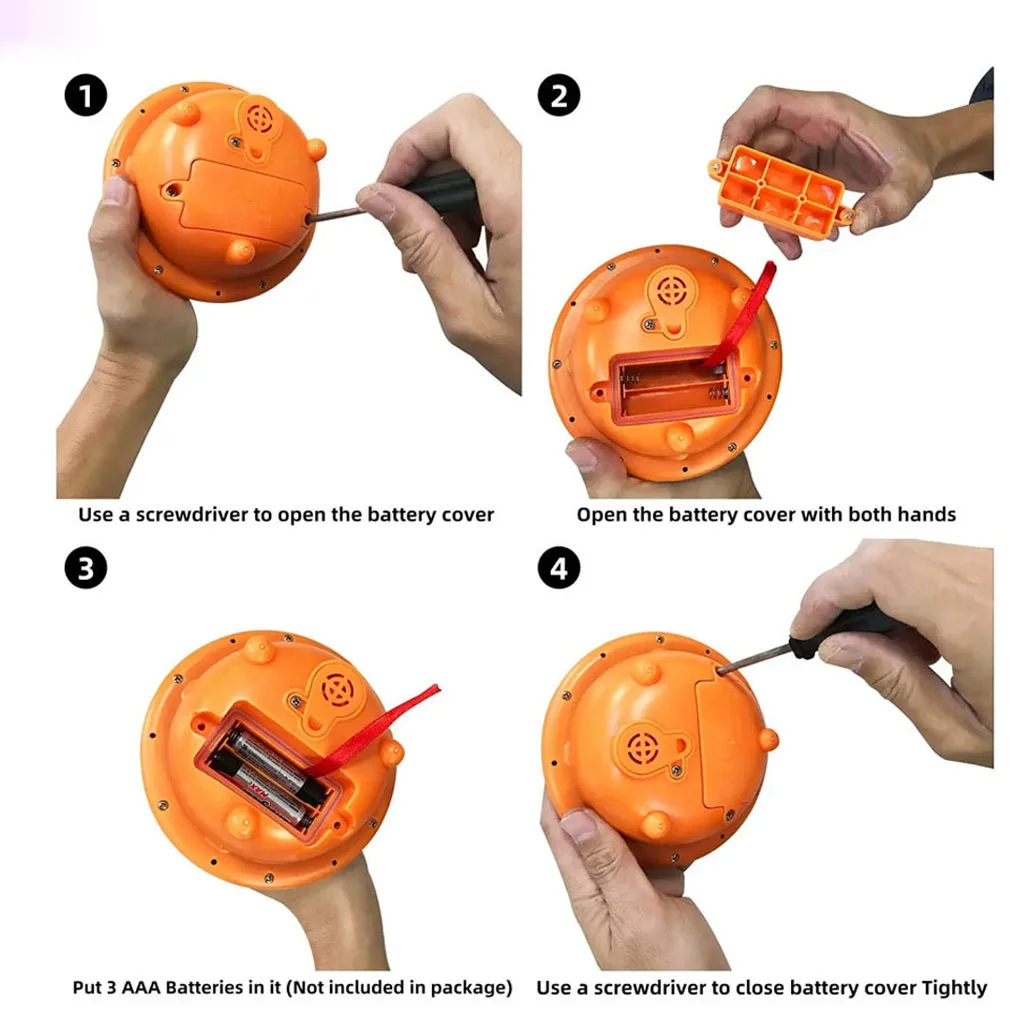 1

Use a screwdriver to open the battery cover

2

Open the battery cover with both hands

3

Put 3 AAA Batteries in it (Not included in package)

4

Use a screwdriver to close battery cover Tightly