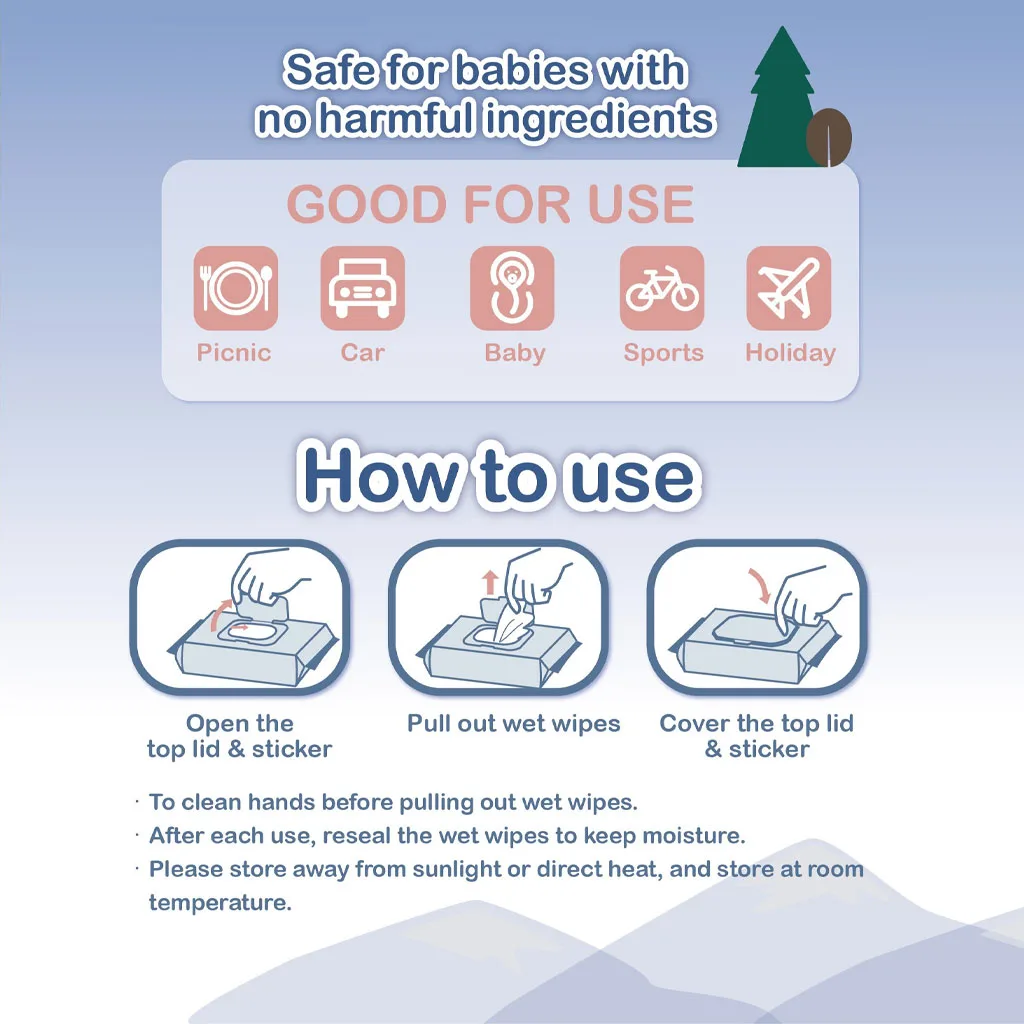 Safe for babies with no harmful ingredients

GOOD FOR USE

Picnic Car Baby Sports Holiday

How to use

Open the top lid & sticker

Pull out wet wipes

Cover the top lid & sticker

· To clean hands before pulling out wet wipes.
· After each use, reseal the wet wipes to keep moisture.
· Please store away from sunlight or direct heat, and store at room temperature.