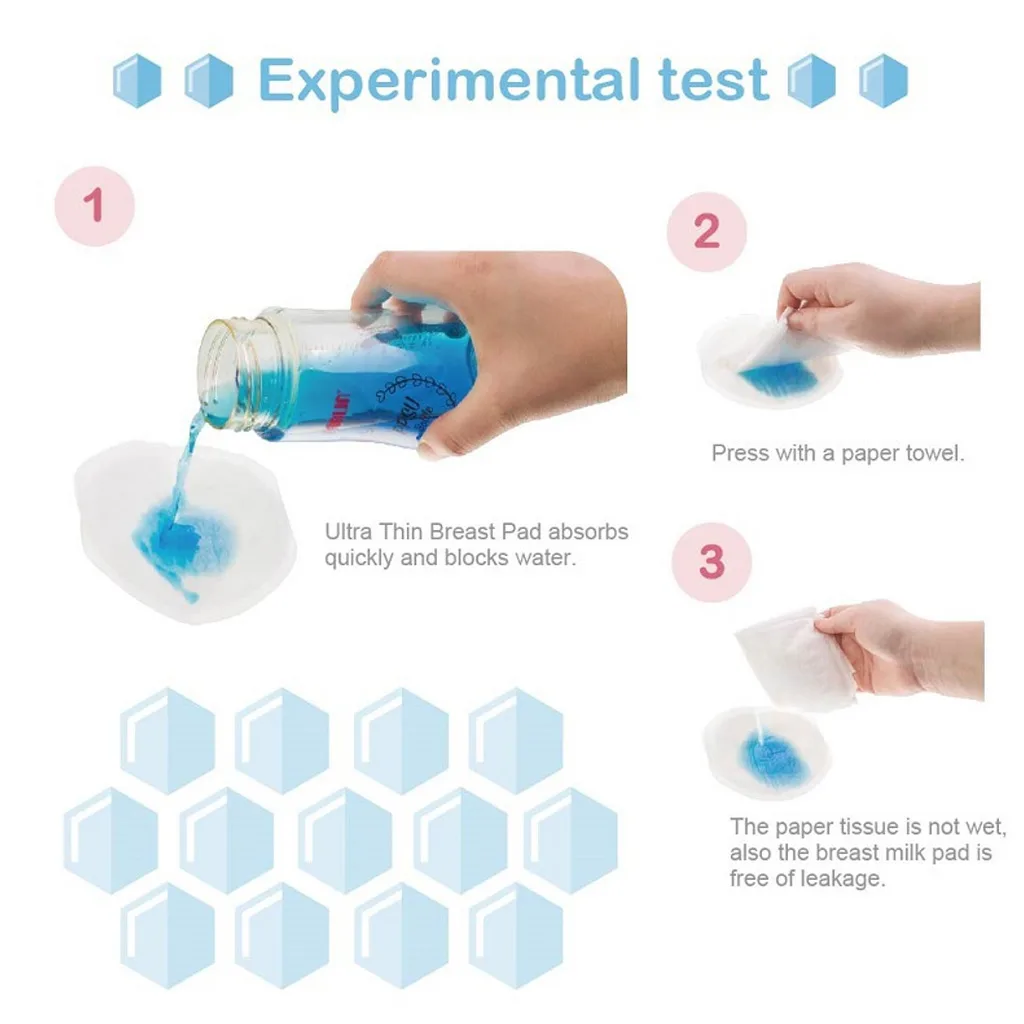 Experimental test

1

Ultra Thin Breast Pad absorbs quickly and blocks water.

2

Press with a paper towel.

3

The paper tissue is not wet, also the breast milk pad is free of leakage.